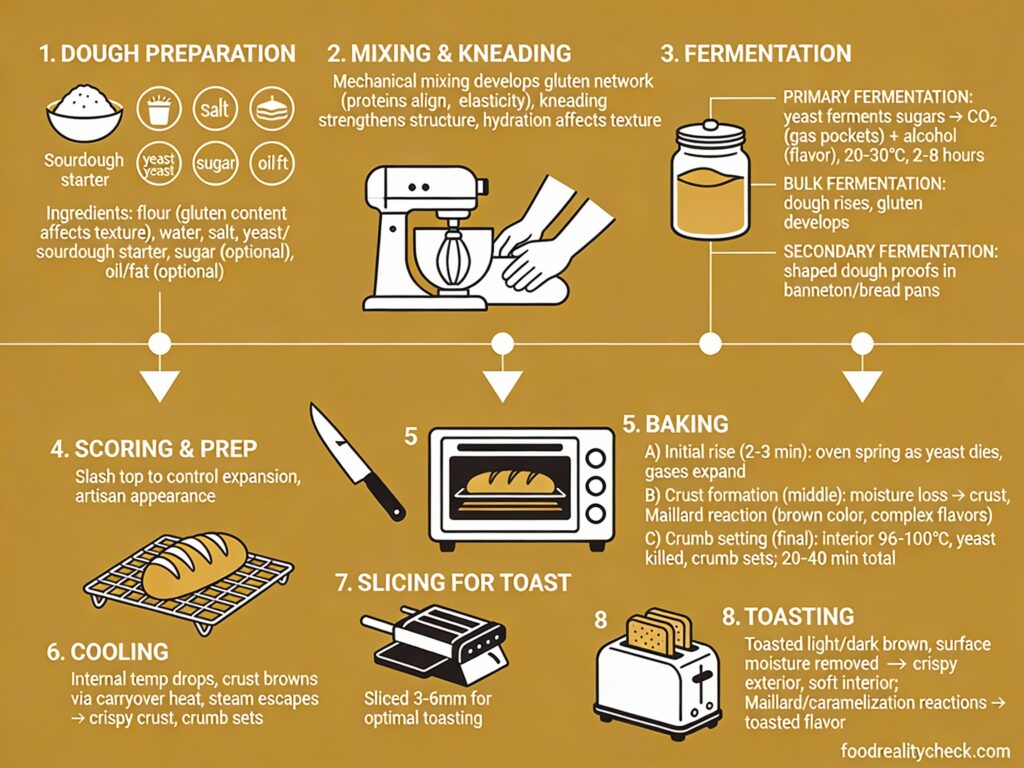 1. DOUGH PREPARATION

salt

Sourdough starter

yeast yeast

sugar

oil ft

Ingredients: flour (gluten content affects texture), water, salt, yeast/ sourdough starter, sugar (optional), oil/fat (optional)

2. MIXING & KNEADING

Mechanical mixing develops gluten network (proteins align, elasticity), kneading strengthens structure, hydration affects texture

3. FERMENTATION

PRIMARY FERMENTATION: yeast ferments sugars → $CO_2$ (gas pockets) + alcohol (flavor), 20-30°C, 2-8 hours

BULK FERMENTATION: dough rises, gluten develops

SECONDARY FERMENTATION: shaped dough proofs in banneton/bread pans

4. SCORING & PREP

Slash top to control expansion, artisan appearance

5

5. BAKING

A) Initial rise (2-3 min): oven spring as yeast dies, gases expand

B) Crust formation (middle): moisture loss → crust, Maillard reaction (brown color, complex flavors)

C) Crumb setting (final): interior 96-100°C, yeast killed, crumb sets; 20-40 min total

6. COOLING

Internal temp drops, crust browns via carryover heat, steam escapes → crispy crust, crumb sets

7. SLICING FOR TOAST

Sliced 3-6mm for optimal toasting

8

8. TOASTING

Toasted light/dark brown, surface moisture removed → crispy exterior, soft interior; Maillard/caramelization reactions → toasted flavor

foodrealitycheck.com