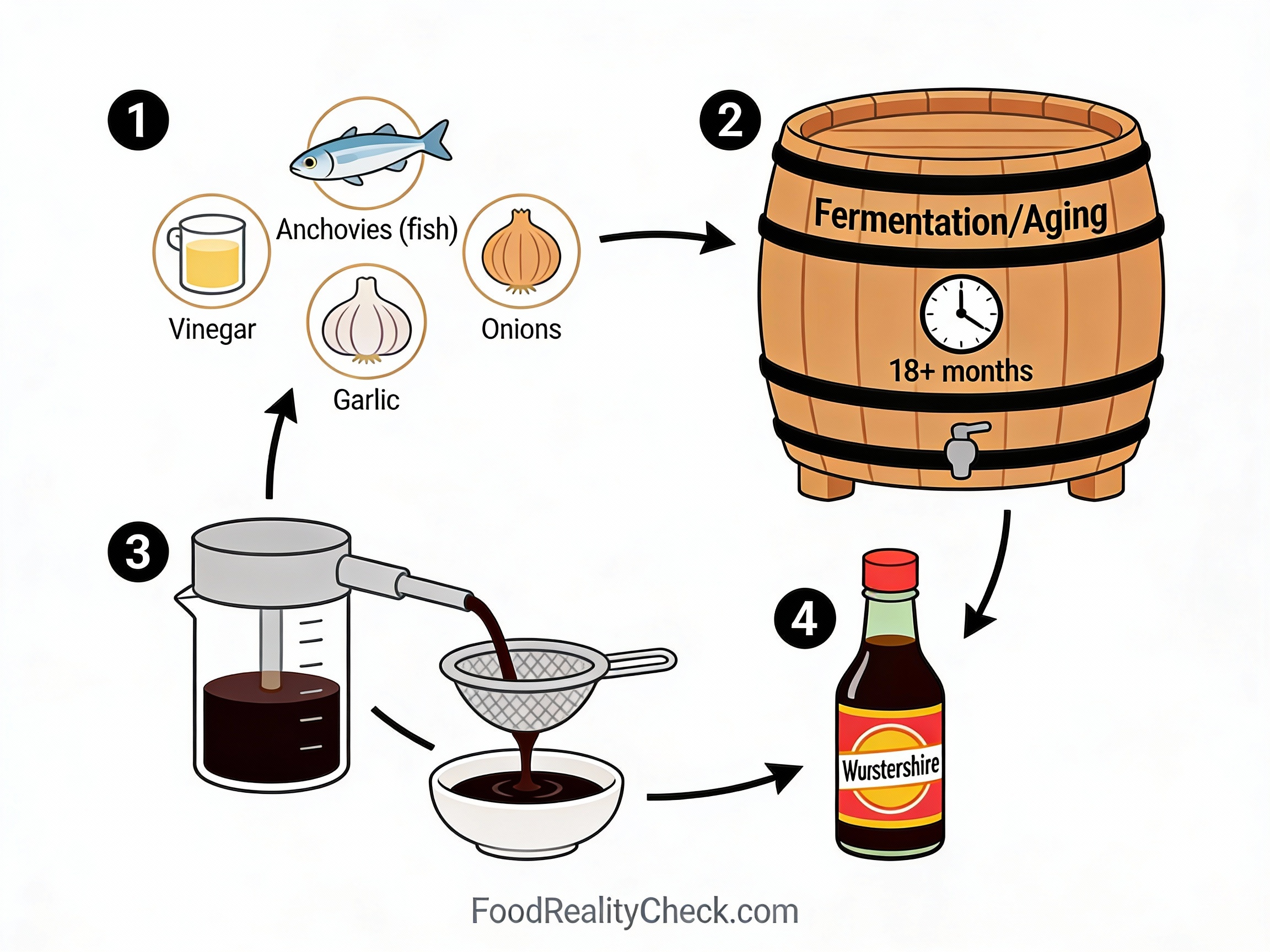 1

Anchovies (fish)

Vinegar

Onions

Garlic

2

Fermentation/Aging

18+ months

3

4

Wurstershire

FoodRealityCheck.com