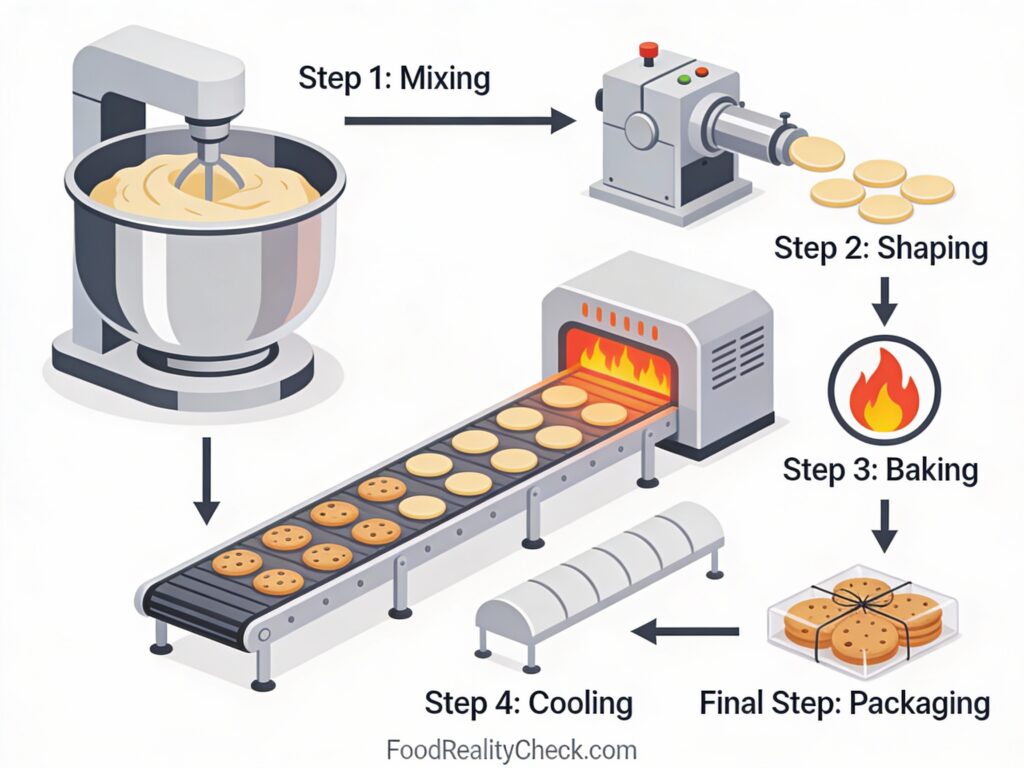 Step 1: Mixing

Step 2: Shaping

Step 3: Baking

Step 4: Cooling

Final Step: Packaging

FoodRealityCheck.com