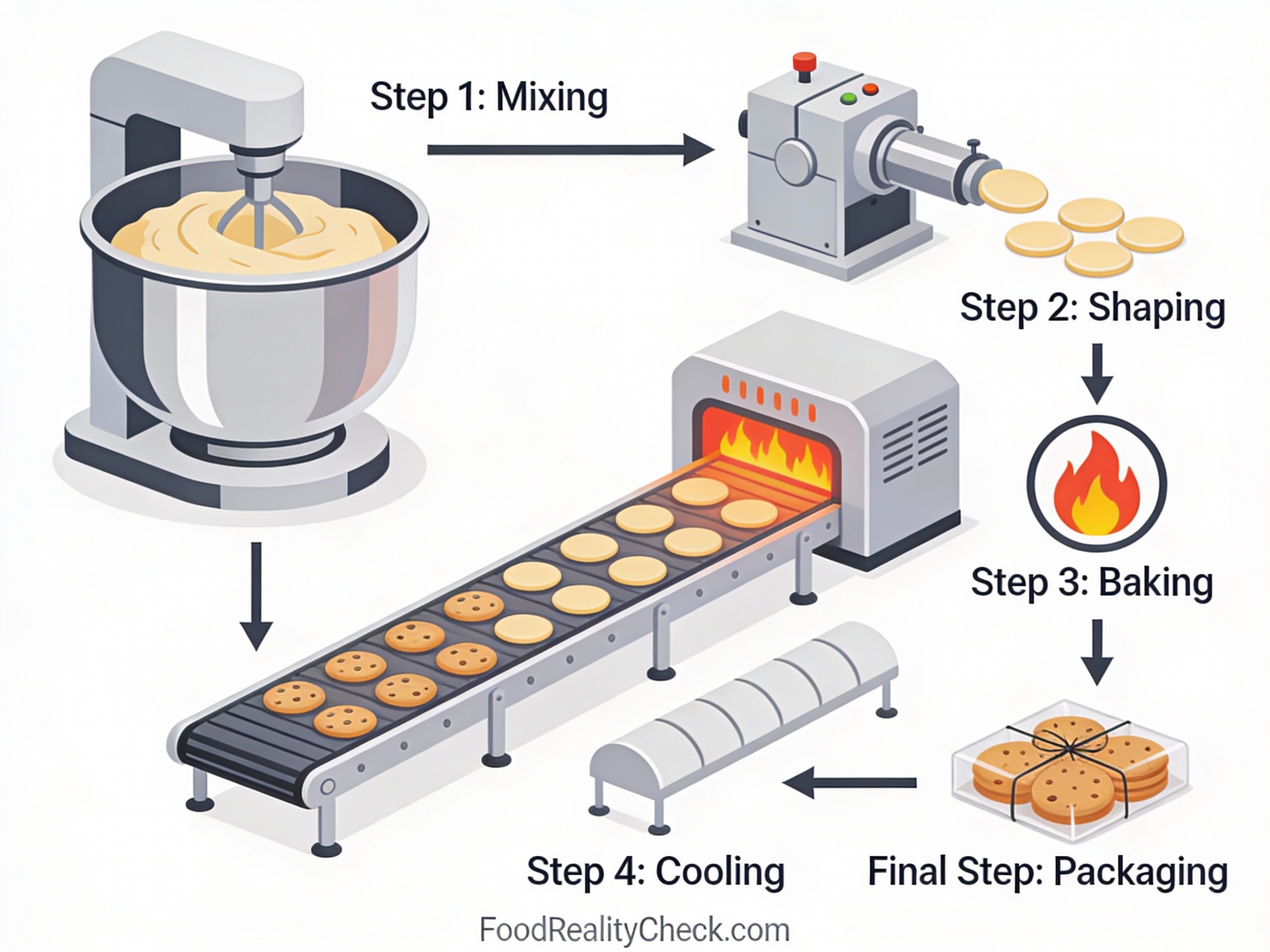 Step 1: Mixing

Step 2: Shaping

Step 3: Baking

Step 4: Cooling

Final Step: Packaging

FoodRealityCheck.com