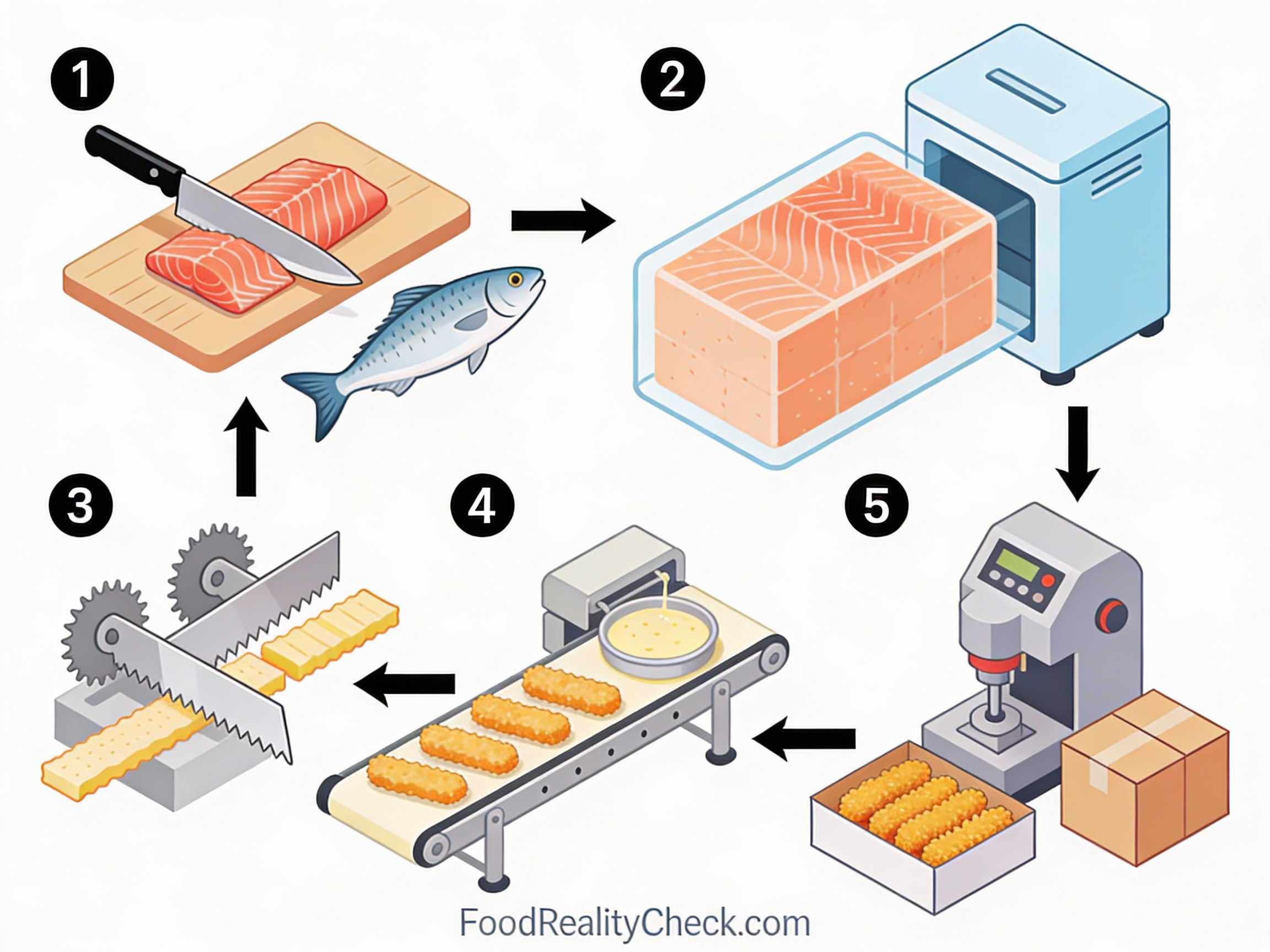 1

2

3

4

5

FoodRealityCheck.com