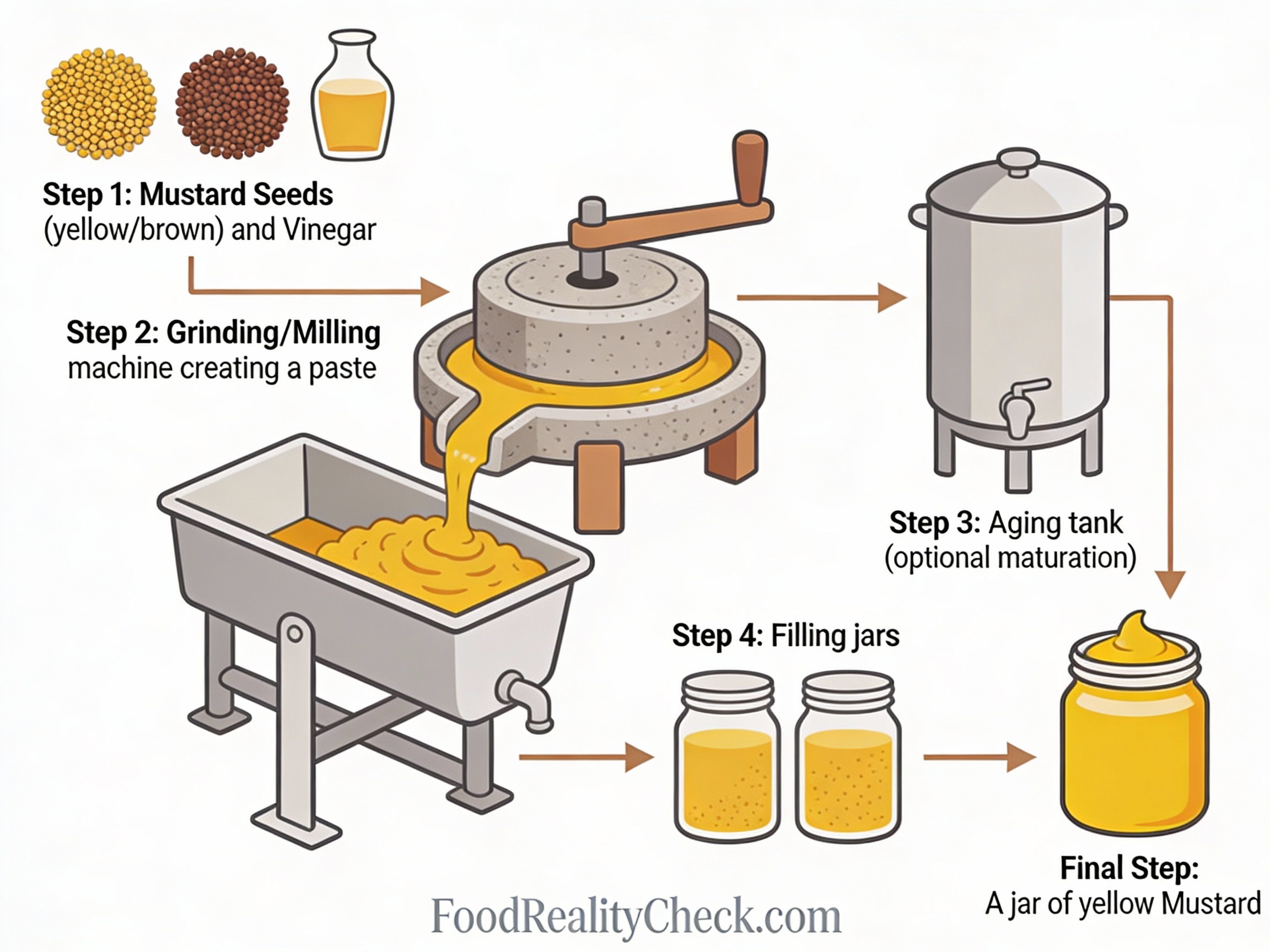 Step 1: Mustard Seeds
(yellow/brown) and Vinegar

Step 2: Grinding/Milling
machine creating a paste

Step 3: Aging tank
(optional maturation)

Step 4: Filling jars

Final Step:
A jar of yellow Mustard

FoodRealityCheck.com