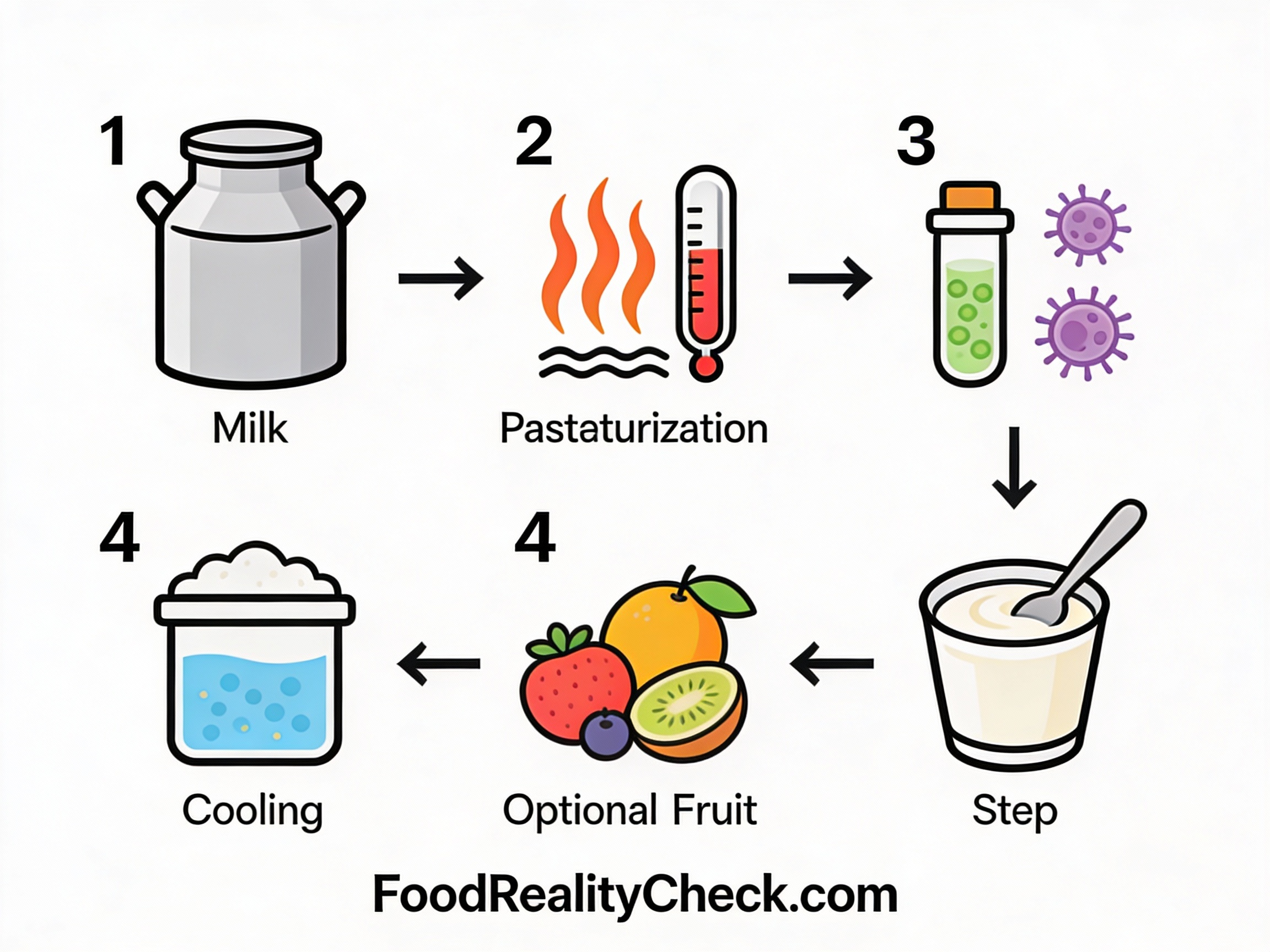 1

Milk

2

Pastaturization

3

Step

4

Optional Fruit

4

Cooling

FoodRealityCheck.com